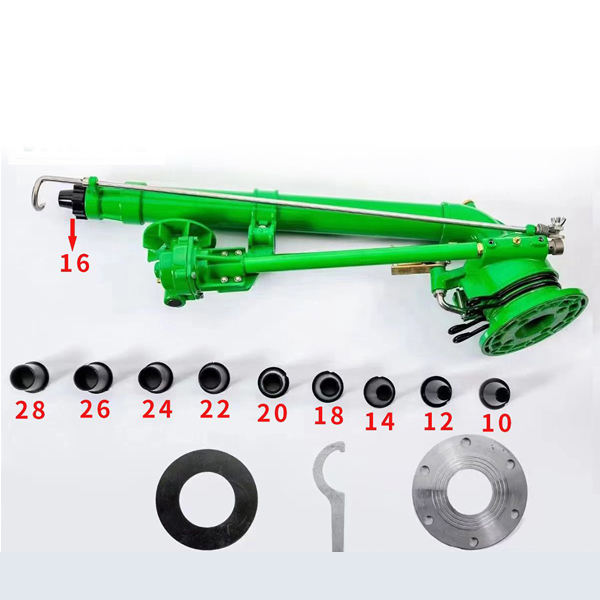 16

28 26 24 22 20 18 14 12 10